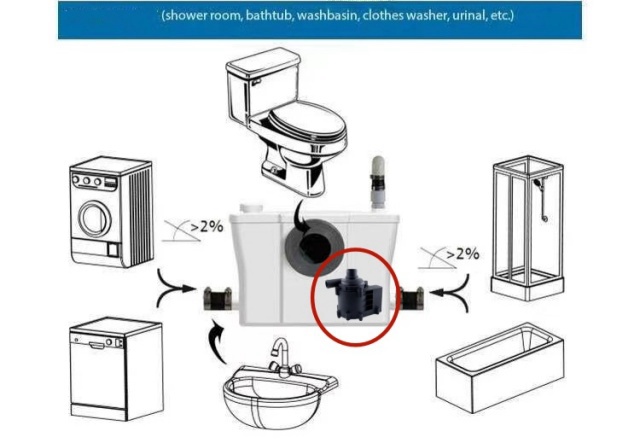 (shower room, bathtub, washbasin, clothes washer, urinal, etc.)

>2%

>2%